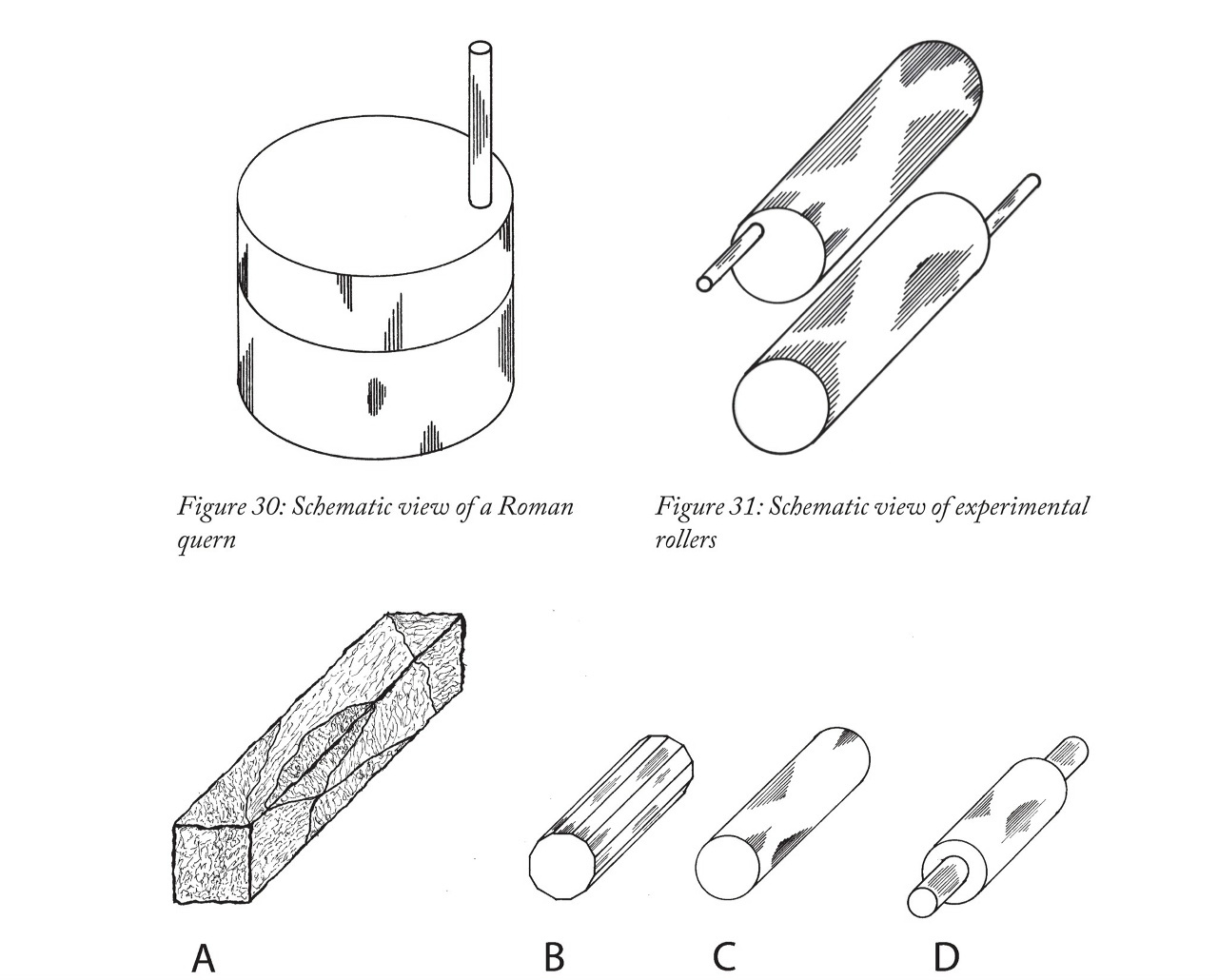 Figure 30: Schematic view of a Roman quern

Figure 31: Schematic view of experimental rollers

A

B

C

D